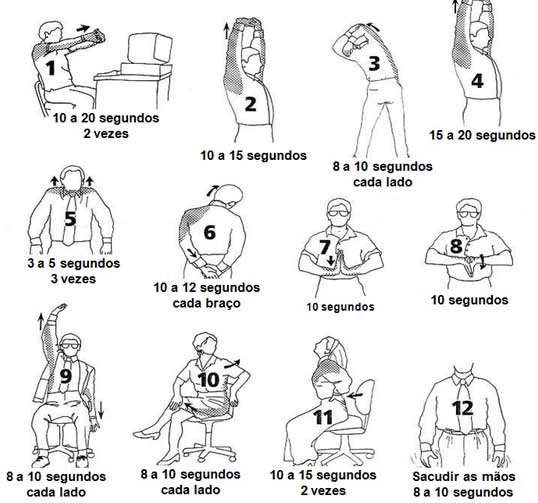 1
10 a 20 segundos
2 vezes

2
10 a 15 segundos

3
8 a 10 segundos
cada lado

4
15 a 20 segundos

5
3 a 5 segundos
3 vezes

6
10 a 12 segundos
cada braço

7
10 segundos

8
10 segundos

9
8 a 10 segundos
cada lado

10
8 a 10 segundos
cada lado

11
10 a 15 segundos
2 vezes

12
Sacudir as mãos
8 a 10 segundos