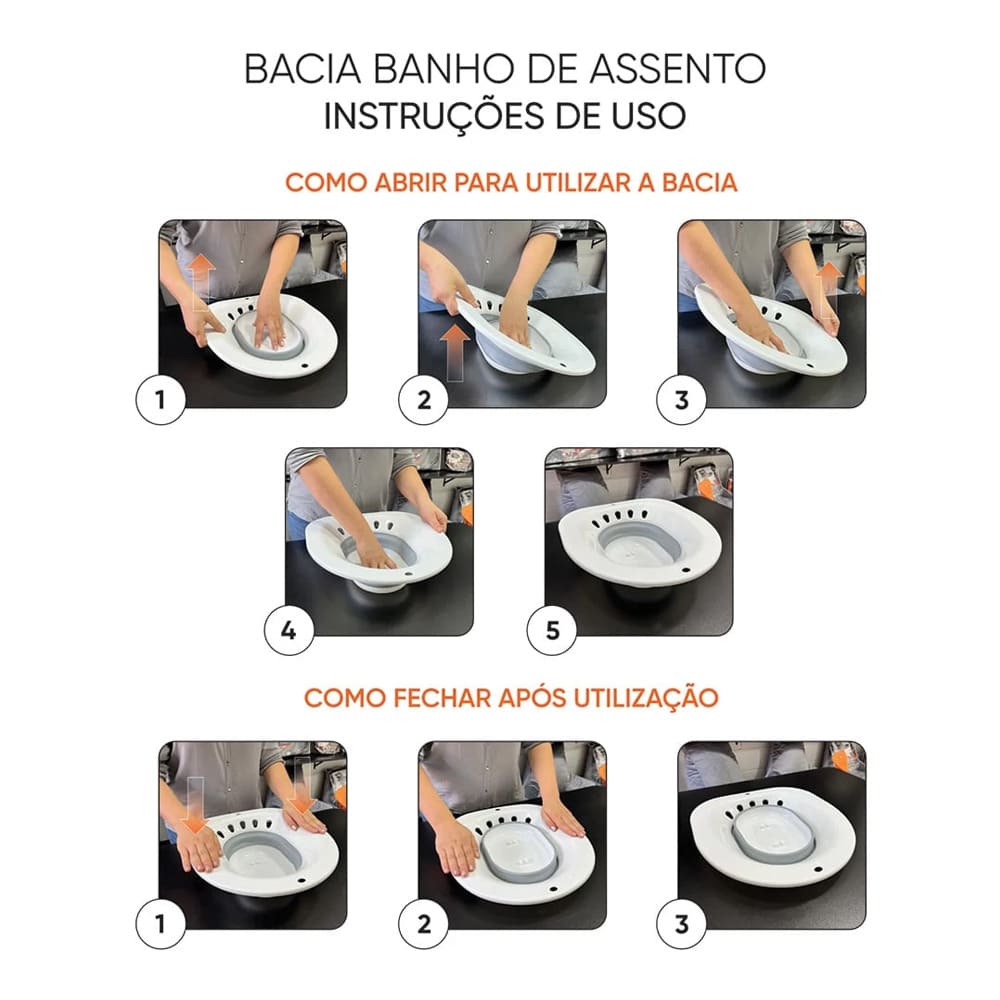 BACIA BANHO DE ASSENTO
INSTRUÇÕES DE USO

COMO ABRIR PARA UTILIZAR A BACIA

1

2

3

4

5

COMO FECHAR APÓS UTILIZAÇÃO

1

2

3