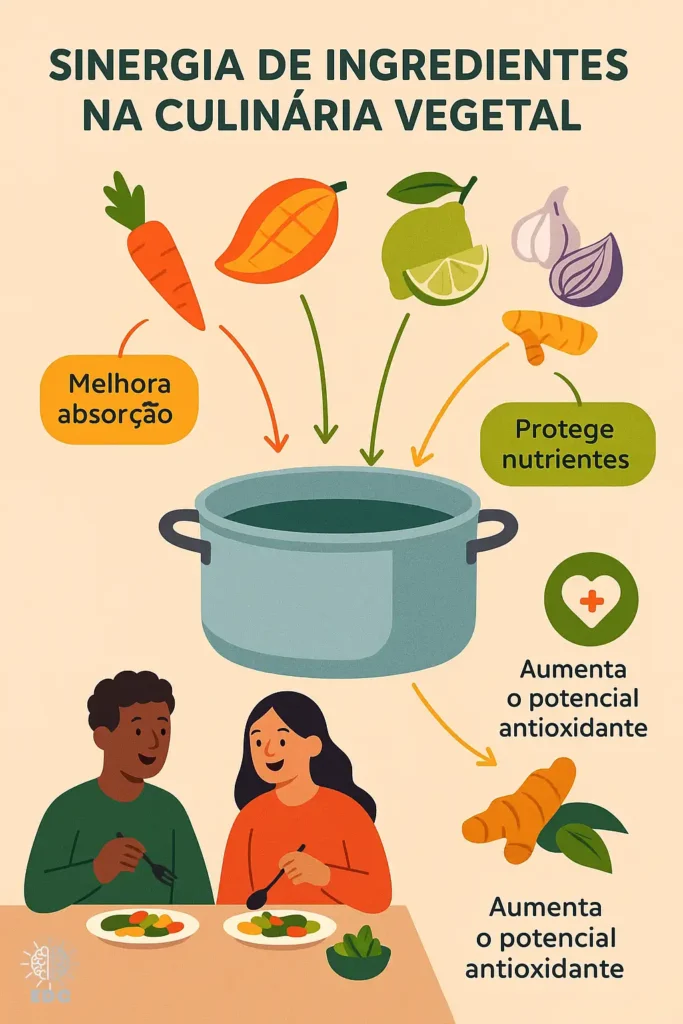 SINERGIA DE INGREDIENTES NA CULINÁRIA VEGETAL

Melhora absorção

Protege nutrientes

Aumenta o potencial antioxidante

Aumenta o potencial antioxidante