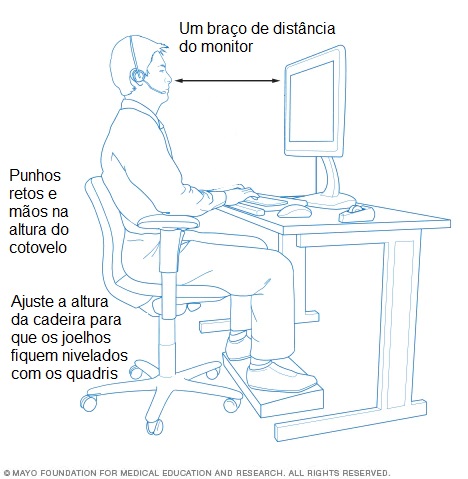 Um braço de distância do monitor

Punhos retos e mãos na altura do cotovelo

Ajuste a altura da cadeira para que os joelhos fiquem nivelados com os quadris

© MAYO FOUNDATION FOR MEDICAL EDUCATION AND RESEARCH. ALL RIGHTS RESERVED.