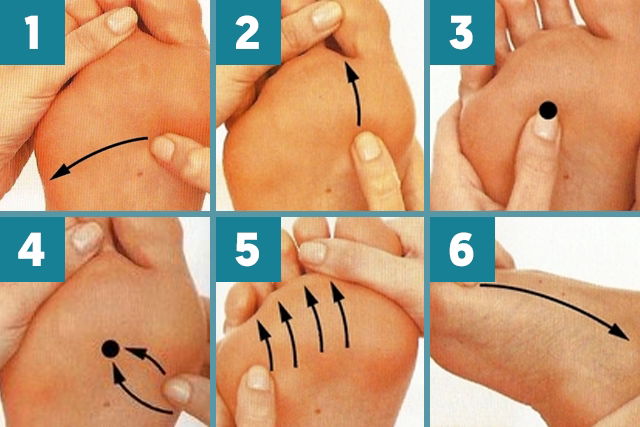 1
2
3
4
5
6