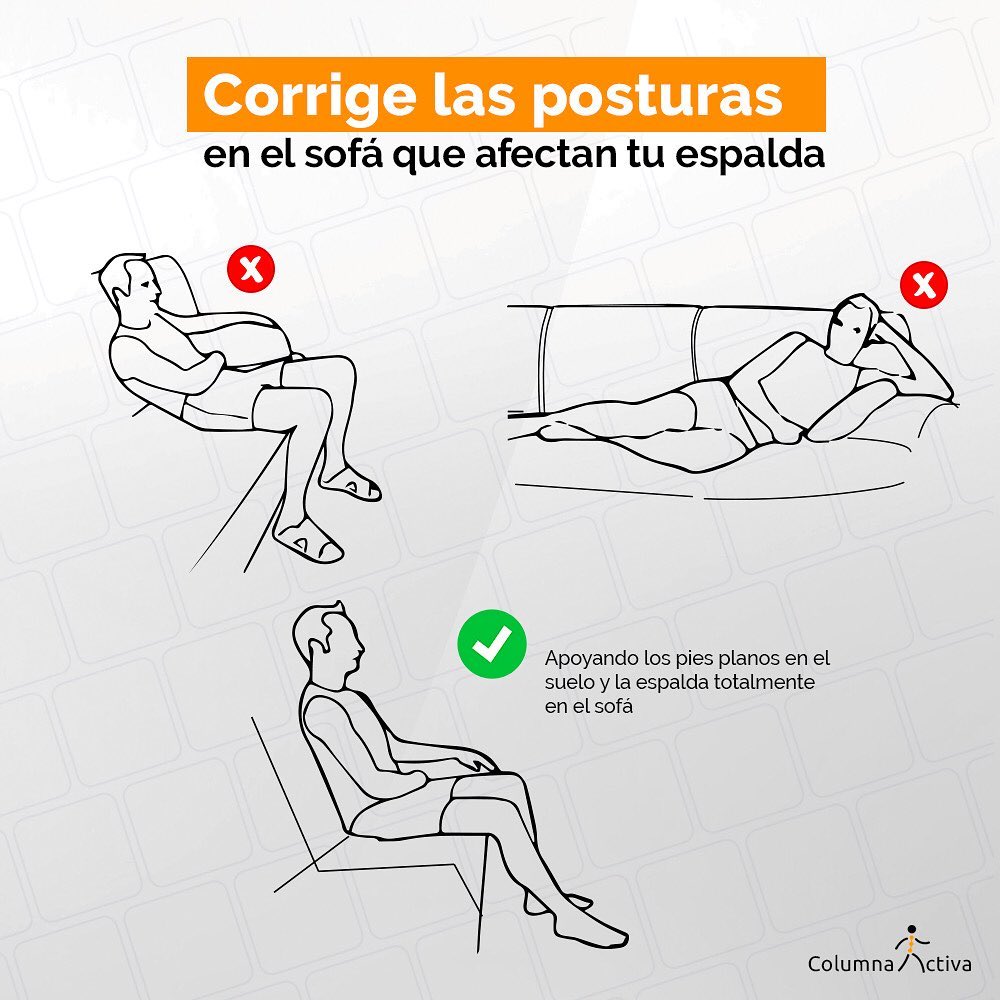 Corrige las posturas
en el sofá que afectan tu espalda

Apoyando los pies planos en el suelo y la espalda totalmente en el sofá

Columna Activa