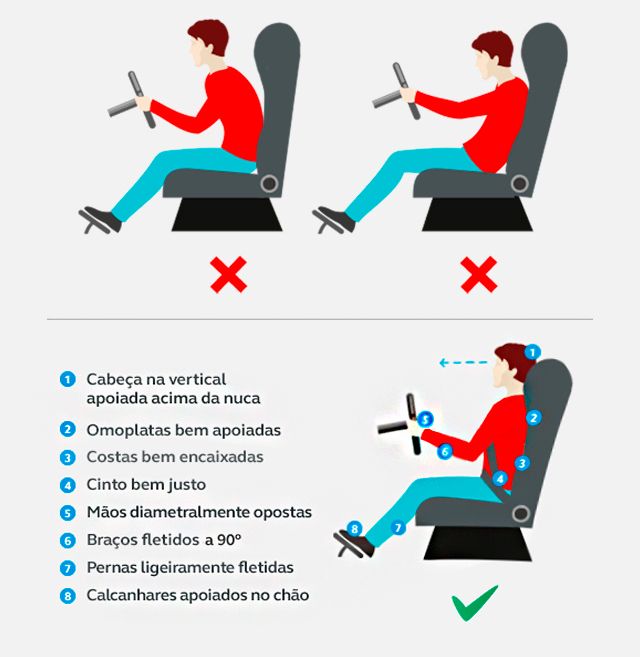 1 Cabeça na vertical apoiada acima da nuca

2 Omoplatas bem apoiadas

3 Costas bem encaixadas

4 Cinto bem justo

5 Mãos diametralmente opostas

6 Braços fletidos a 90º

7 Pernas ligeiramente fletidas

8 Calcanhares apoiados no chão

1

2

3

4

5

6

7

8