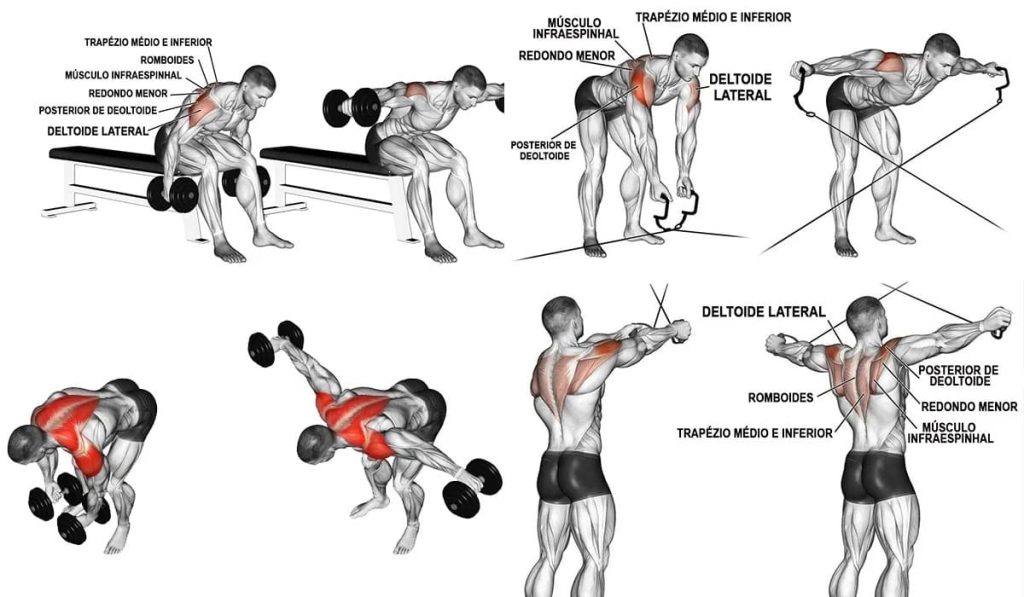 TRAPÉZIO MÉDIO E INFERIOR
ROMBOIDES
MÚSCULO INFRAESPINHAL
REDONDO MENOR
POSTERIOR DE DEOLTOIDE
DELTOIDE LATERAL

MÚSCULO INFRAESPINHAL
TRAPÉZIO MÉDIO E INFERIOR
REDONDO MENOR
DELTOIDE LATERAL
POSTERIOR DE DEOLTOIDE

DELTOIDE LATERAL
POSTERIOR DE DEOLTOIDE
ROMBOIDES
REDONDO MENOR
MÚSCULO INFRAESPINHAL
TRAPÉZIO MÉDIO E INFERIOR