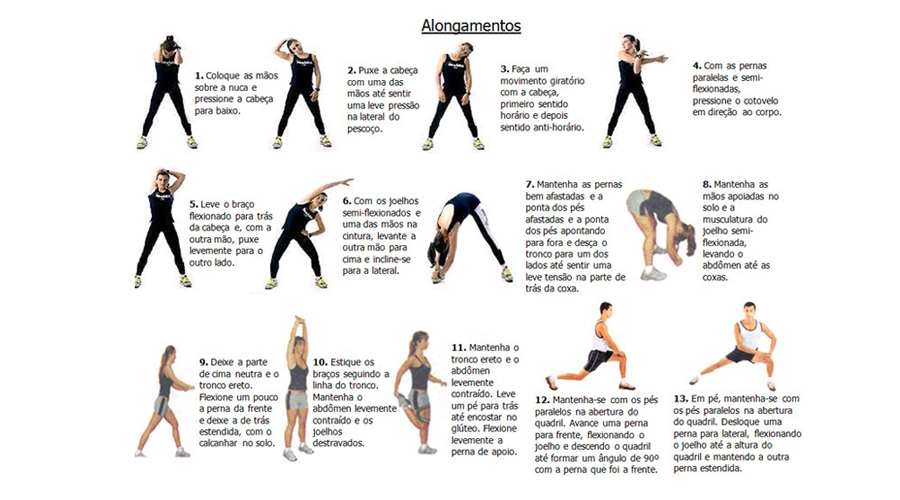 Alongamentos

1. Coloque as mãos sobre a nuca e pressione a cabeça para baixo.

2. Puxe a cabeça com uma das mãos até sentir uma leve pressão na lateral do pescoço.

3. Faça um movimento giratório com a cabeça, primeiro sentido horário e depois sentido anti-horário.

4. Com as pernas paralelas e semi-flexionadas, pressione o cotovelo em direção ao corpo.

5. Leve o braço flexionado para trás da cabeça e, com a outra mão, puxe levemente para o outro lado.

6. Com os joelhos semi-flexionados e uma das mãos na cintura, levante a outra mão para cima e incline-se para a lateral.

7. Mantenha as pernas bem afastadas e a ponta dos pés afastadas e a ponta dos pés apontando para fora e desça o tronco para um dos lados até sentir uma leve tensão na parte de trás da coxa.

8. Mantenha as mãos apoiadas no solo e a musculatura do joelho semi-flexionada, levando o abdômen até as coxas.

9. Deixe a parte de cima neutra e o tronco ereto. Flexione um pouco a perna da frente e deixe a de trás estendida, com o calcanhar no solo.

10. Estique os braços seguindo a linha do tronco. Mantenha o abdômen levemente contraído e os joelhos destravados.

11. Mantenha o tronco ereto e o abdômen levemente contraído. Leve um pé para trás até encostar no glúteo. Flexione levemente a perna de apoio.

12. Mantenha-se com os pés paralelos na abertura do quadril. Avance uma perna para frente, flexionando o joelho e descendo o quadril até formar um ângulo de 90º com a perna que foi a frente.

13. Em pé, mantenha-se com os pés paralelos na abertura do quadril. Desloque uma perna para lateral, flexionando o joelho até a altura do quadril e mantendo a outra perna estendida.