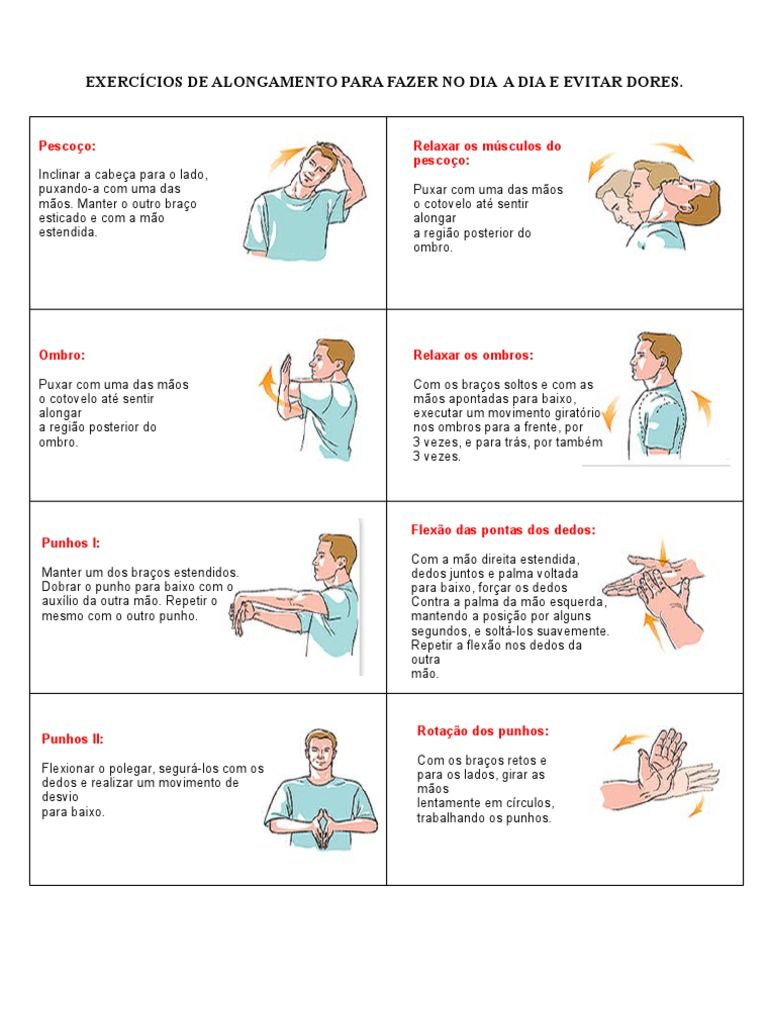 EXERCÍCIOS DE ALONGAMENTO PARA FAZER NO DIA A DIA E EVITAR DORES.

| | |
|---|---|
| **Pescoço:** Inclinar a cabeça para o lado, puxando-a com uma das mãos. Manter o outro braço esticado e com a mão estendida. | **Relaxar os músculos do pescoço:** Puxar com uma das mãos o cotovelo até sentir alongar a região posterior do ombro. |
| **Ombro:** Puxar com uma das mãos o cotovelo até sentir alongar a região posterior do ombro. | **Relaxar os ombros:** Com os braços soltos e com as mãos apontadas para baixo, executar um movimento giratório nos ombros para a frente, por 3 vezes, e para trás, por também 3 vezes. |
| **Punhos I:** Manter um dos braços estendidos. Dobrar o punho para baixo com o auxílio da outra mão. Repetir o mesmo com o outro punho. | **Flexão das pontas dos dedos:** Com a mão direita estendida, dedos juntos e palma voltada para baixo, forçar os dedos Contra a palma da mão esquerda, mantendo a posição por alguns segundos, e soltá-los suavemente. Repetir a flexão nos dedos da outra mão. |
| **Punhos II:** Flexionar o polegar, segurá-los com os dedos e realizar um movimento de desvio para baixo. | **Rotação dos punhos:** Com os braços retos e para os lados, girar as mãos lentamente em círculos, trabalhando os punhos. |