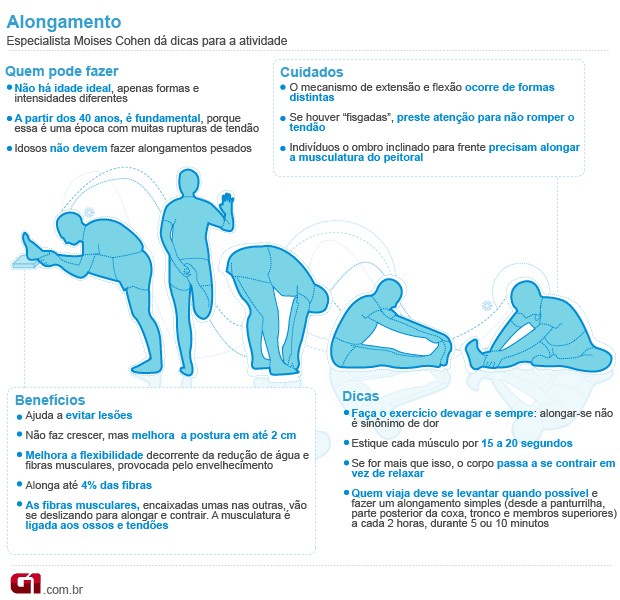 Alongamento
Especialista Moises Cohen dá dicas para a atividade

Quem pode fazer
Não há idade ideal, apenas formas e intensidades diferentes
A partir dos 40 anos, é fundamental, porque essa é uma época com muitas rupturas de tendão
Idosos não devem fazer alongamentos pesados

Cuidados
O mecanismo de extensão e flexão ocorre de formas distintas
Se houver "fisgadas", preste atenção para não romper o tendão
Indivíduos o ombro inclinado para frente precisam alongar a musculatura do peitoral

Benefícios
Ajuda a evitar lesões
Não faz crescer, mas melhora a postura em até 2 cm
Melhora a flexibilidade decorrente da redução de água e fibras musculares, provocada pelo envelhecimento
Alonga até 4% das fibras
As fibras musculares, encaixadas umas nas outras, vão se deslizando para alongar e contrair. A musculatura é ligada aos ossos e tendões

Dicas
Faça o exercício devagar e sempre: alongar-se não é sinônimo de dor
Estique cada músculo por 15 a 20 segundos
Se for mais que isso, o corpo passa a se contrair em vez de relaxar
Quem viaja deve se levantar quando possível e fazer um alongamento simples (desde a panturrilha, parte posterior da coxa, tronco e membros superiores) a cada 2 horas, durante 5 ou 10 minutos

G1.com.br