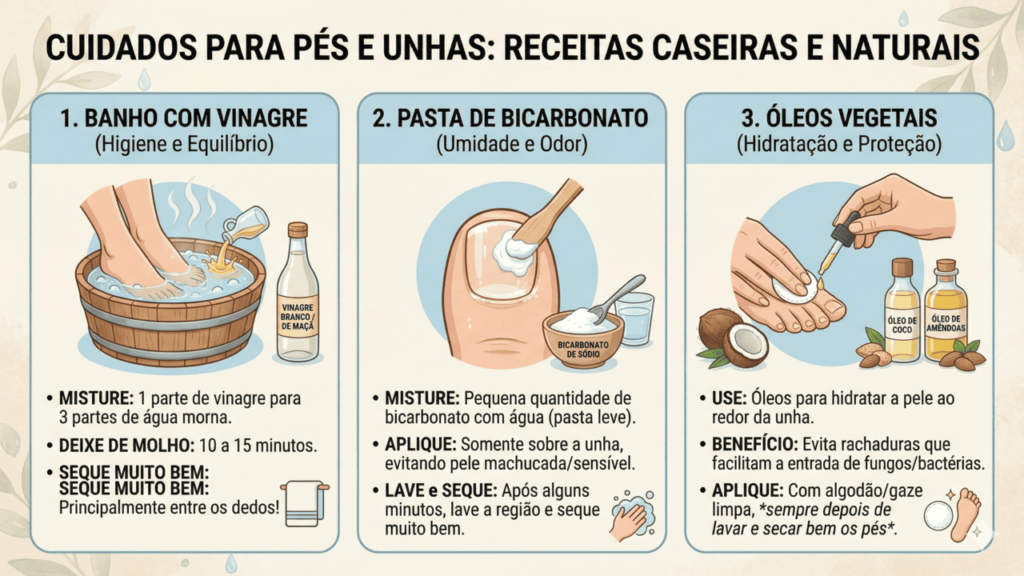 CUIDADOS PARA PÉS E UNHAS: RECEITAS CASEIRAS E NATURAIS

1. BANHO COM VINAGRE
(Higiene e Equilíbrio)

VINAGRE BRANCO / DE MAÇÃ

• MISTURE: 1 parte de vinagre para 3 partes de água morna.
• DEIXE DE MOLHO: 10 a 15 minutos.
• SEQUE MUITO BEM: SEQUE MUITO BEM: Principalmente entre os dedos!

2. PASTA DE BICARBONATO
(Umidade e Odor)

BICARBONATO DE SÓDIO

• MISTURE: Pequena quantidade de bicarbonato com água (pasta leve).
• APLIQUE: Somente sobre a unha, evitando pele machucada/sensível.
• LAVE e SEQUE: Após alguns minutos, lave a região e seque muito bem.

3. ÓLEOS VEGETAIS
(Hidratação e Proteção)

ÓLEO DE COCO
ÓLEO DE AMÊNDOAS

• USE: Óleos para hidratar a pele ao redor da unha.
• BENEFÍCIO: Evita rachaduras que facilitam a entrada de fungos/bactérias.
• APLIQUE: Com algodão/gaze limpa, *sempre depois de lavar e secar bem os pés*.