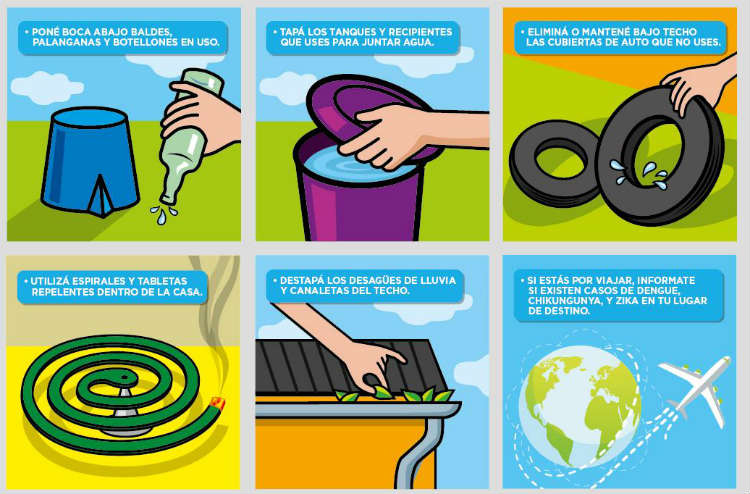 • PONÉ BOCA ABAJO BALDES, PALANGANAS Y BOTELLONES EN USO.

• TAPÁ LOS TANQUES Y RECIPIENTES QUE USES PARA JUNTAR AGUA.

• ELIMINÁ O MANTENÉ BAJO TECHO LAS CUBIERTAS DE AUTO QUE NO USES.

• UTILIZÁ ESPIRALES Y TABLETAS REPELENTES DENTRO DE LA CASA.

• DESTAPÁ LOS DESAGÜES DE LLUVIA Y CANALETAS DEL TECHO.

• SI ESTÁS POR VIAJAR, INFORMATE SI EXISTEN CASOS DE DENGUE, CHIKUNGUNYA, Y ZIKA EN TU LUGAR DE DESTINO.