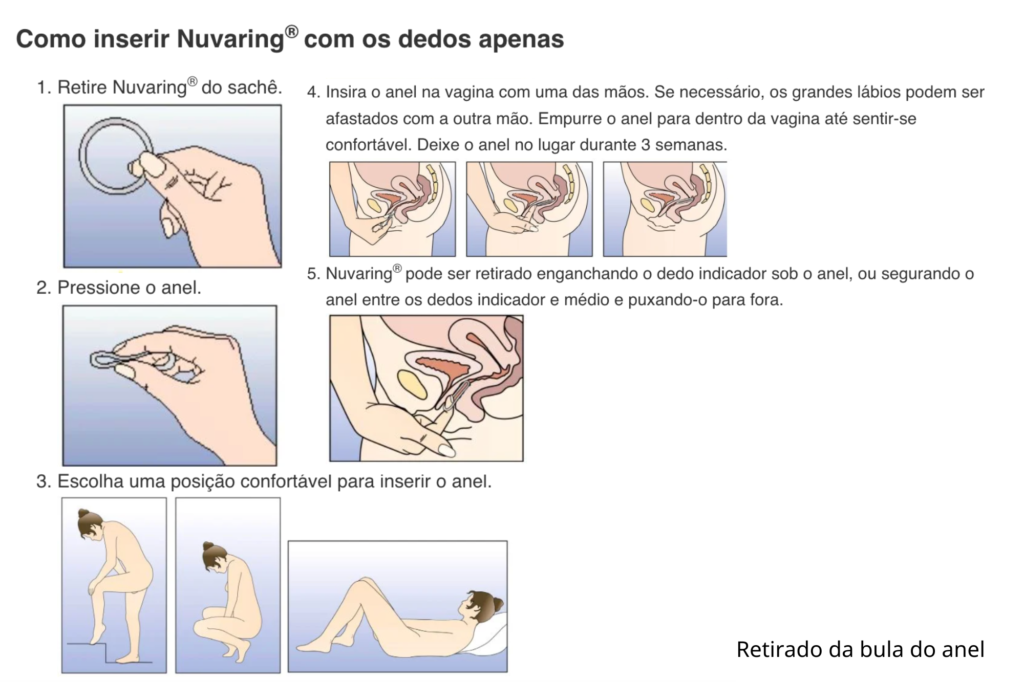 Como inserir Nuvaring® com os dedos apenas

1. Retire Nuvaring® do sachê.

2. Pressione o anel.

3. Escolha uma posição confortável para inserir o anel.

4. Insira o anel na vagina com uma das mãos. Se necessário, os grandes lábios podem ser afastados com a outra mão. Empurre o anel para dentro da vagina até sentir-se confortável. Deixe o anel no lugar durante 3 semanas.

5. Nuvaring® pode ser retirado enganchando o dedo indicador sob o anel, ou segurando o anel entre os dedos indicador e médio e puxando-o para fora.

Retirado da bula do anel