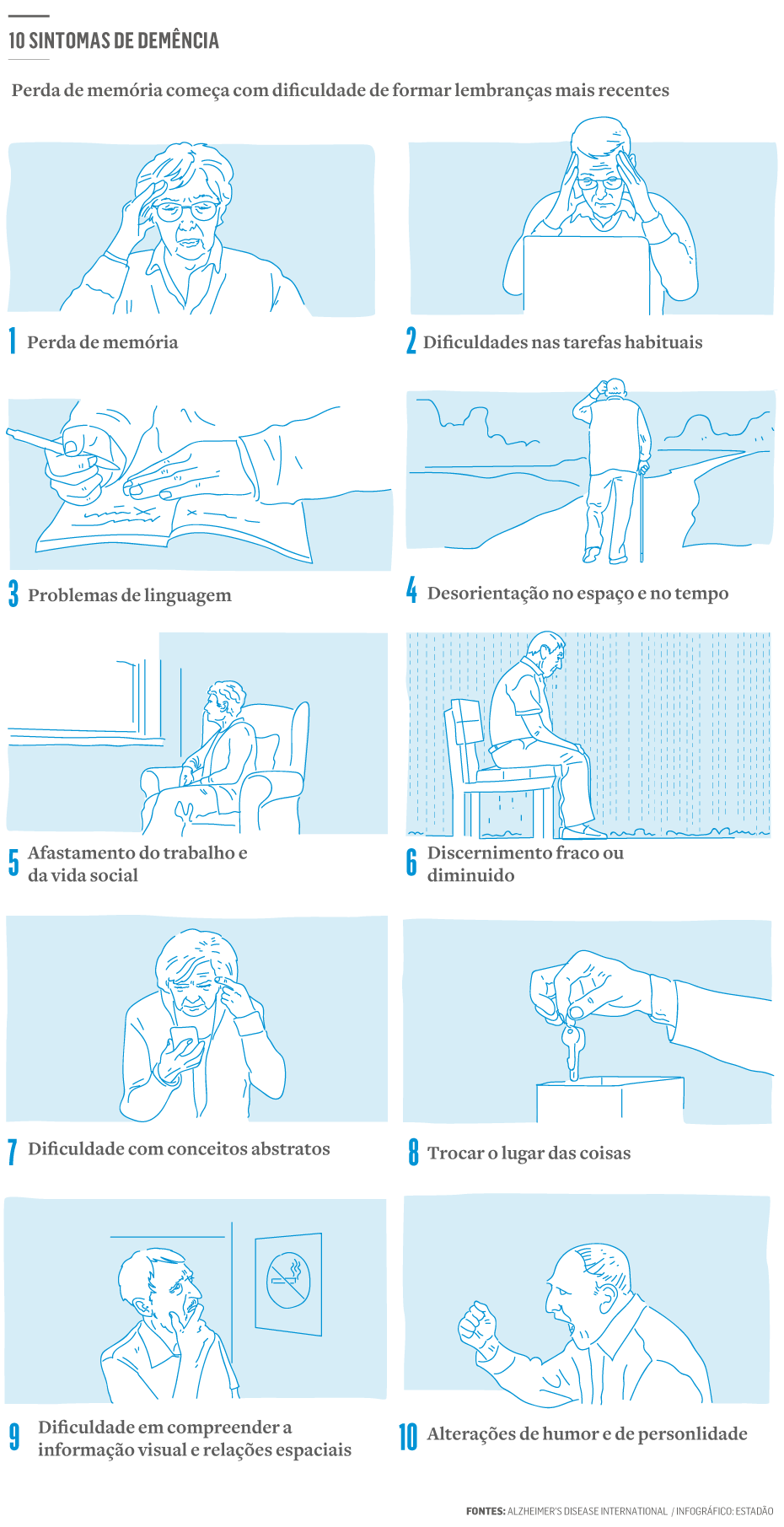 10 SINTOMAS DE DEMÊNCIA

Perda de memória começa com dificuldade de formar lembranças mais recentes

1 Perda de memória

2 Dificuldades nas tarefas habituais

3 Problemas de linguagem

4 Desorientação no espaço e no tempo

5 Afastamento do trabalho e da vida social

6 Discernimento fraco ou diminuido

7 Dificuldade com conceitos abstratos

8 Trocar o lugar das coisas

9 Dificuldade em compreender a informação visual e relações espaciais

10 Alterações de humor e de personlidade

FONTES: ALZHEIMER'S DISEASE INTERNATIONAL / INFOGRÁFICO: ESTADÃO