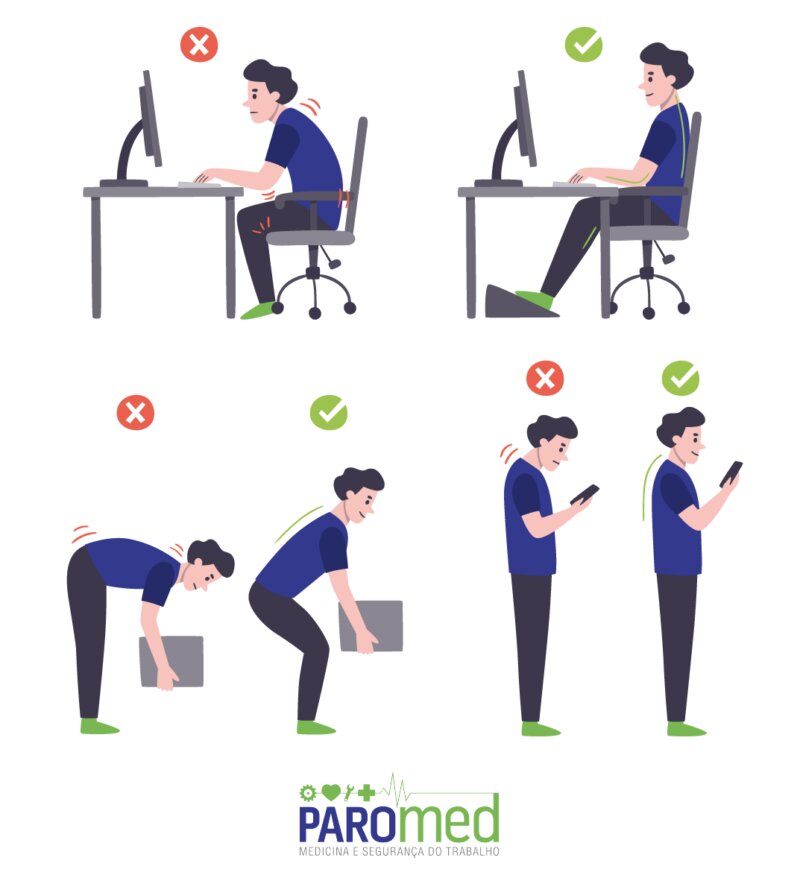 PAROmed
MEDICINA E SEGURANÇA DO TRABALHO